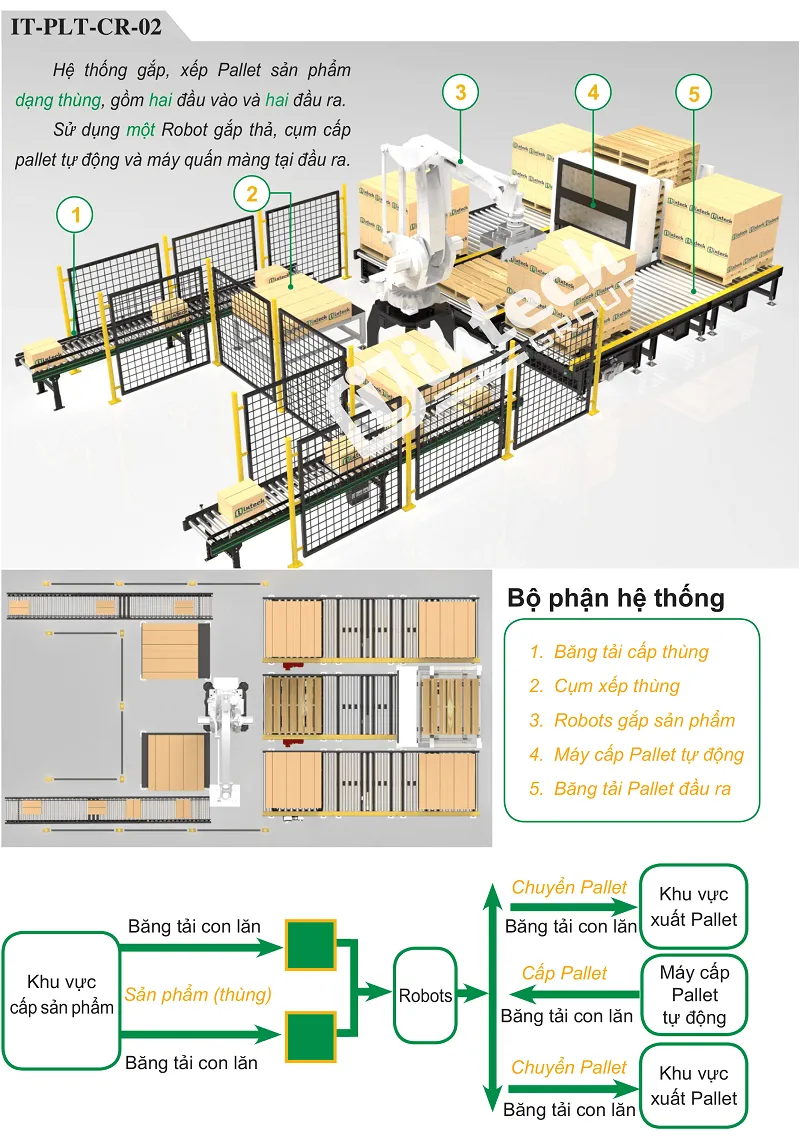 IT-PLT-CR-02

Hệ thống gắp, xếp Pallet sản phẩm dạng thùng, gồm hai đầu vào và hai đầu ra. Sử dụng một Robot gắp thả, cụm cấp pallet tự động và máy quấn màng tại đầu ra.

1
2
3
4
5

Intech GROUP

Bộ phận hệ thống

1. Băng tải cấp thùng
2. Cụm xếp thùng
3. Robots gắp sản phẩm
4. Máy cấp Pallet tự động
5. Băng tải Pallet đầu ra

Khu vực cấp sản phẩm

Băng tải con lăn

Sản phẩm (thùng)

Băng tải con lăn

Robots

Chuyển Pallet

Băng tải con lăn

Khu vực xuất Pallet

Cấp Pallet

Băng tải con lăn

Máy cấp Pallet tự động

Chuyển Pallet

Băng tải con lăn

Khu vực xuất Pallet